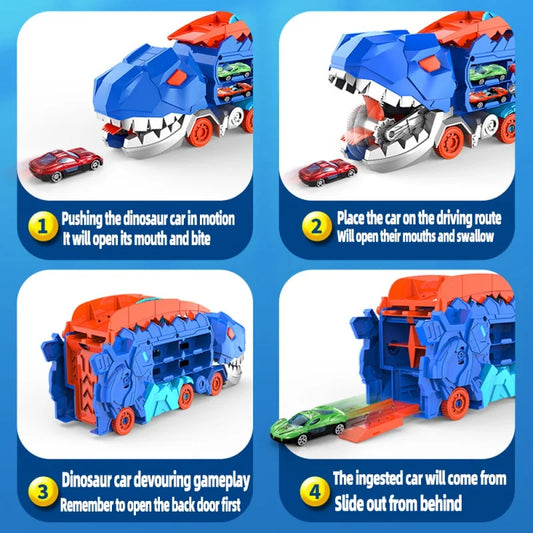 1 Pushing the dinosaur car in motion
It will open its mouth and bite

2 Place the car on the driving route
Will open their mouths and swallow

3 Dinosaur car devouring gameplay
Remember to open the back door first

4 The ingested car will come from
Slide out from behind