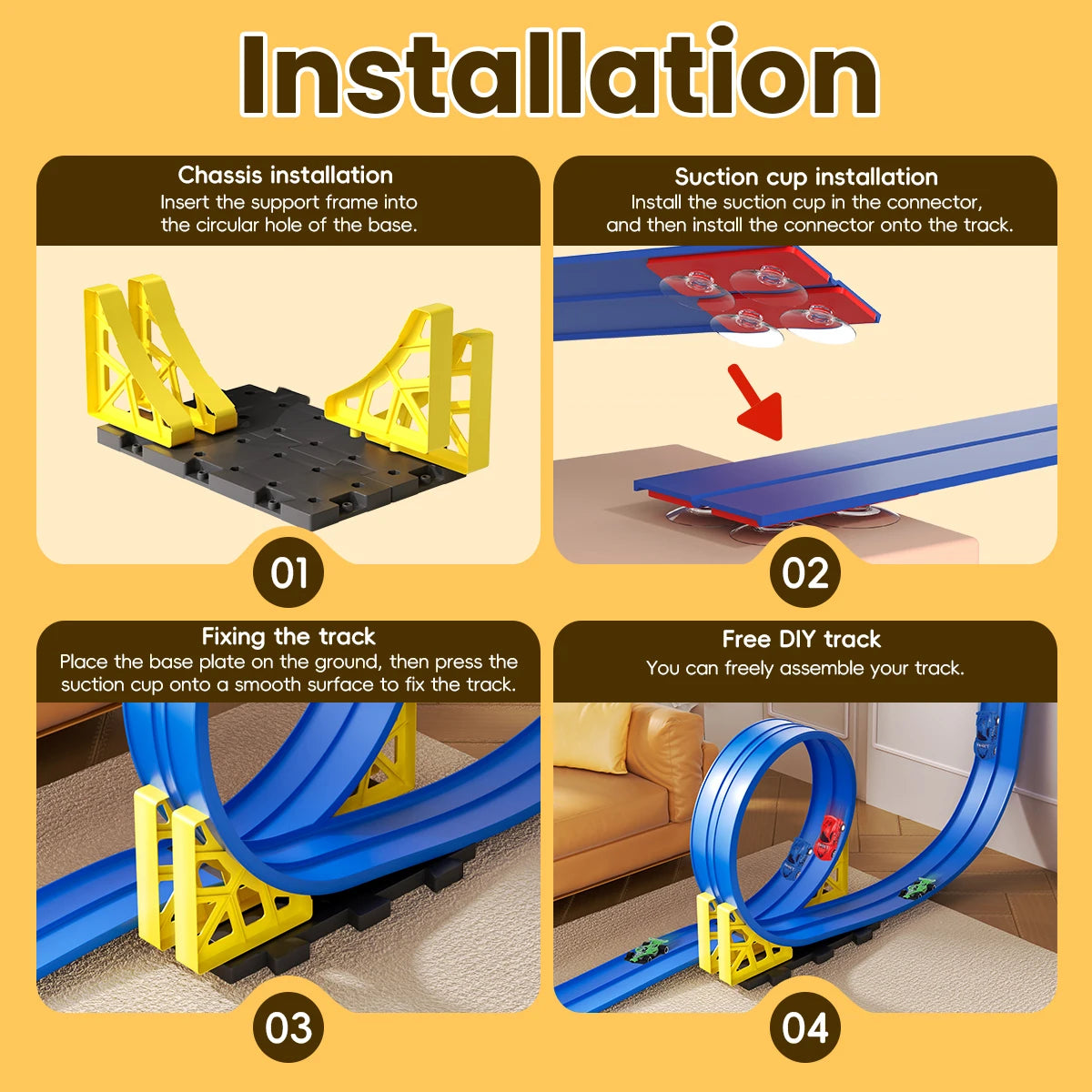 Installation

Chassis installation
Insert the support frame into the circular hole of the base.

01

Suction cup installation
Install the suction cup in the connector, and then install the connector onto the track.

02

Fixing the track
Place the base plate on the ground, then press the suction cup onto a smooth surface to fix the track.

03

Free DIY track
You can freely assemble your track.

04